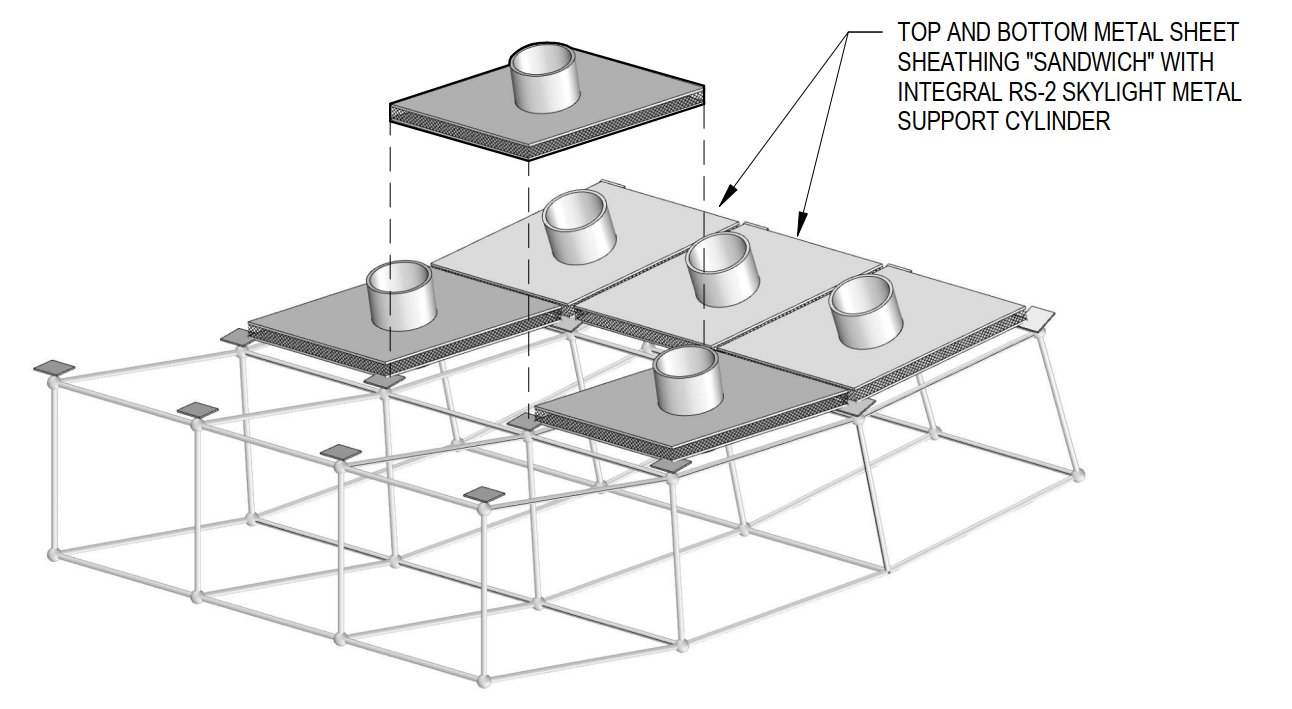 TOP AND BOTTOM METAL SHEET SHEATHING "SANDWICH" WITH INTEGRAL RS-2 SKYLIGHT METAL SUPPORT CYLINDER